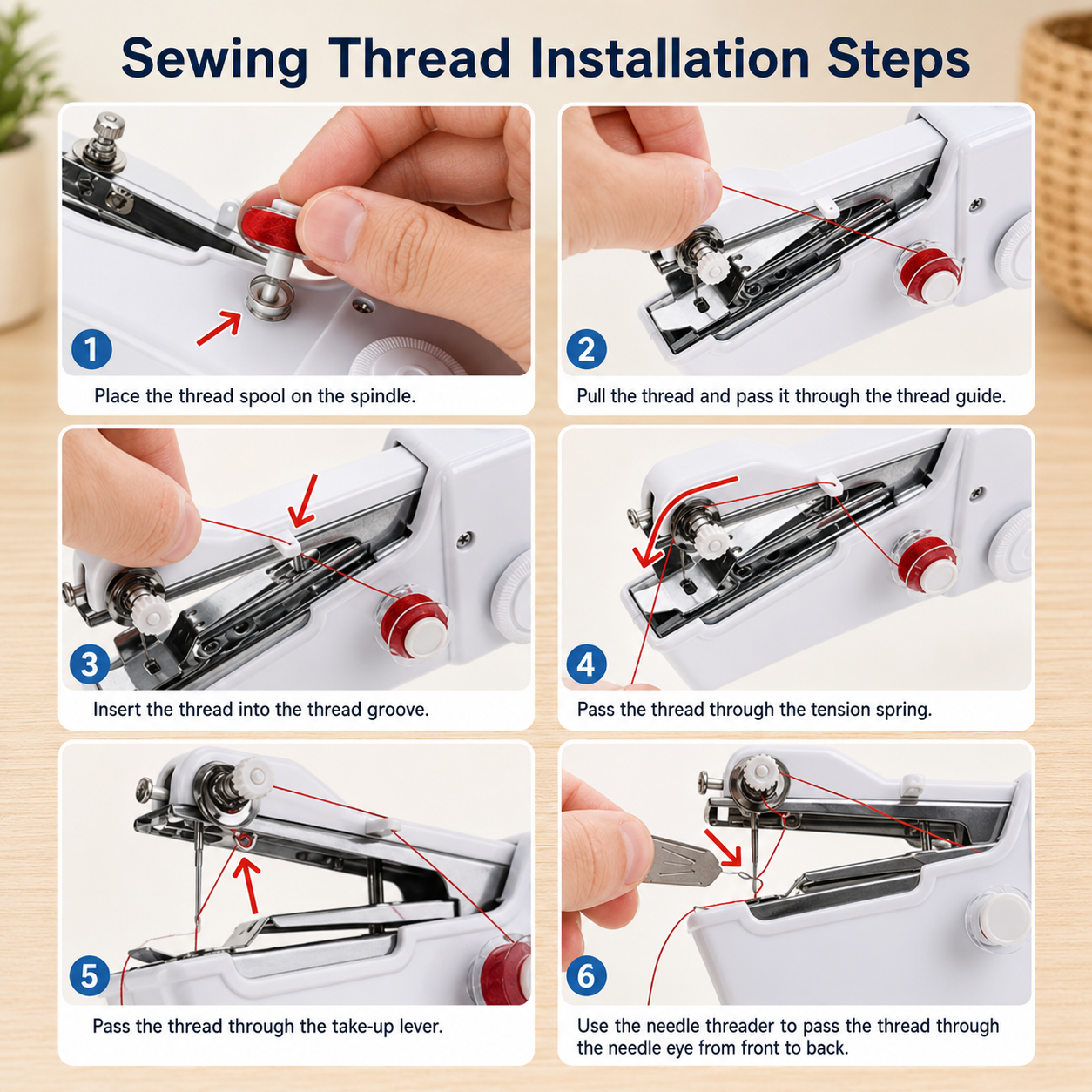 Sewing Thread Installation Steps

1
Place the thread spool on the spindle.

2
Pull the thread and pass it through the thread guide.

3
Insert the thread into the thread groove.

4
Pass the thread through the tension spring.

5
Pass the thread through the take-up lever.

6
Use the needle threader to pass the thread through the needle eye from front to back.